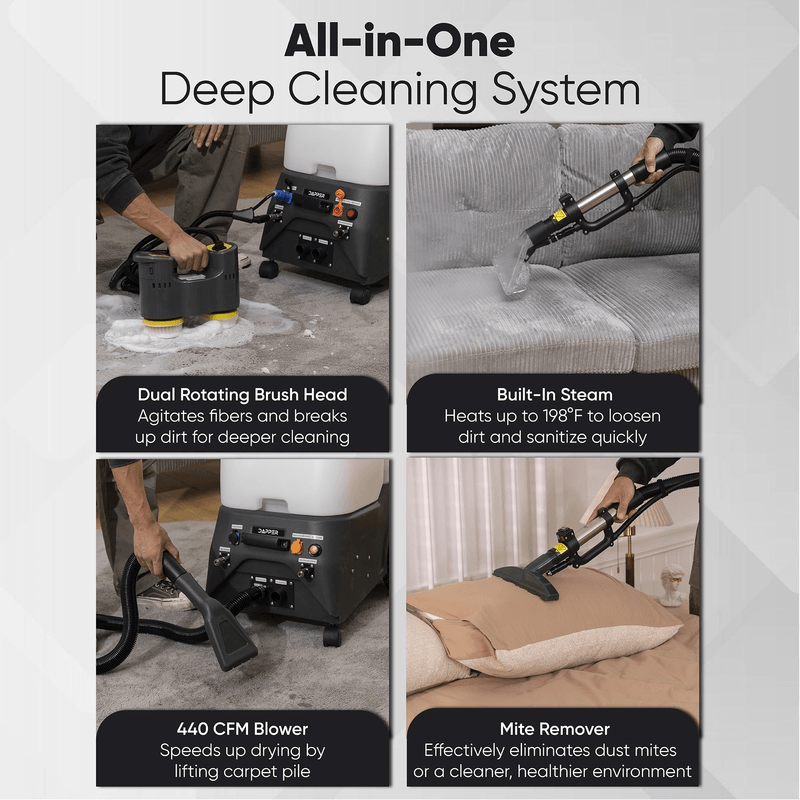 All-in-One
Deep Cleaning System

DAPPER

Dual Rotating Brush Head
Agitates fibers and breaks up dirt for deeper cleaning

Built-In Steam
Heats up to 198°F to loosen dirt and sanitize quickly

DAPPER

440 CFM Blower
Speeds up drying by lifting carpet pile

Mite Remover
Effectively eliminates dust mites or a cleaner, healthier environment