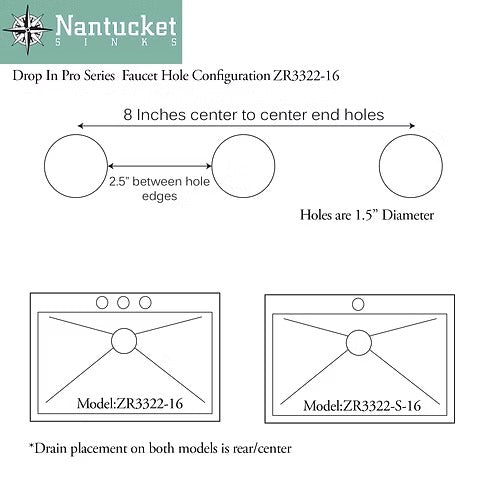 Nantucket
SINKS

Drop In Pro Series Faucet Hole Configuration ZR3322-16

8 Inches center to center end holes

2.5" between hole edges

Holes are 1.5" Diameter

Model:ZR3322-16

Model:ZR3322-S-16

*Drain placement on both models is rear/center